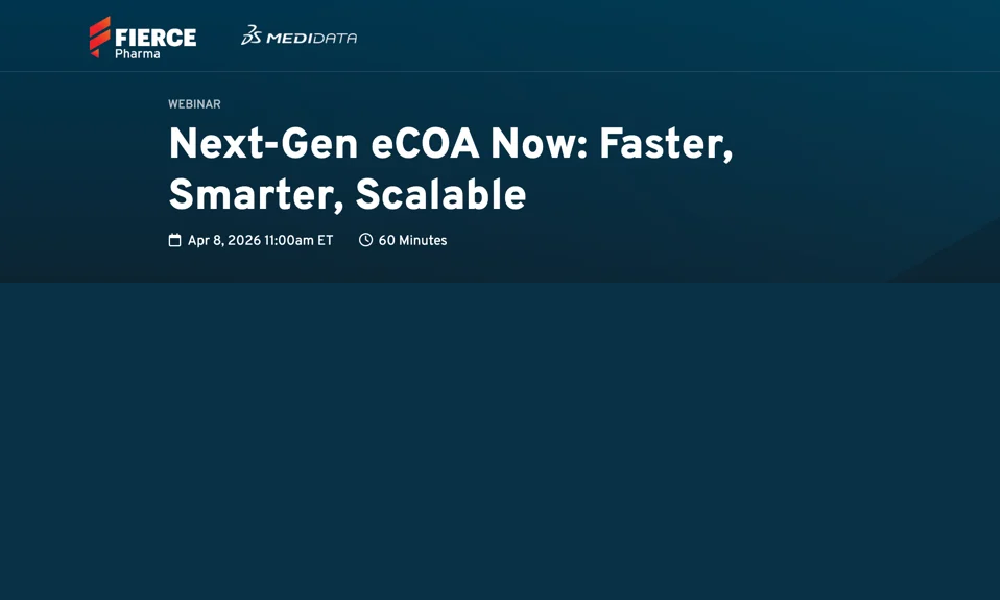 FIERCE
Pharma

MEDIDATA

WEBINAR

Next-Gen eCOA Now: Faster, Smarter, Scalable

Apr 8, 2026 11:00am ET

60 Minutes